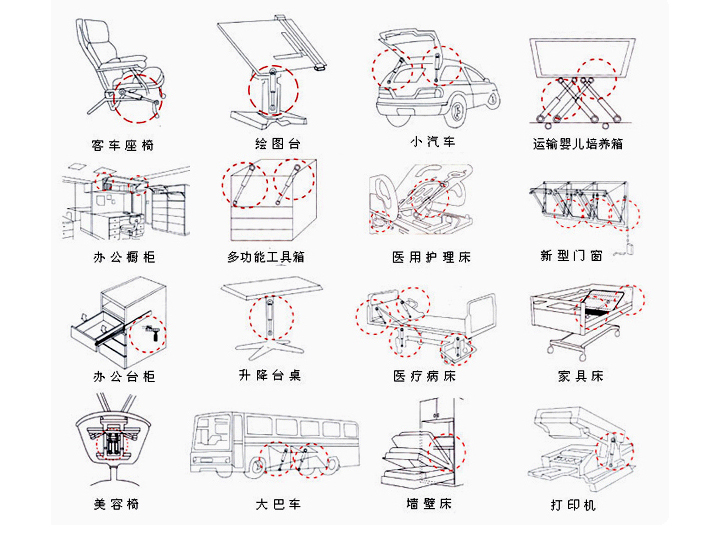 客车座椅

绘图台

小汽车

运输婴儿培养箱

办公橱柜

多功能工具箱

医用护理床

新型门窗

办公台柜

升降台桌

医疗病床

家具床

美容椅

大巴车

墙壁床

打印机